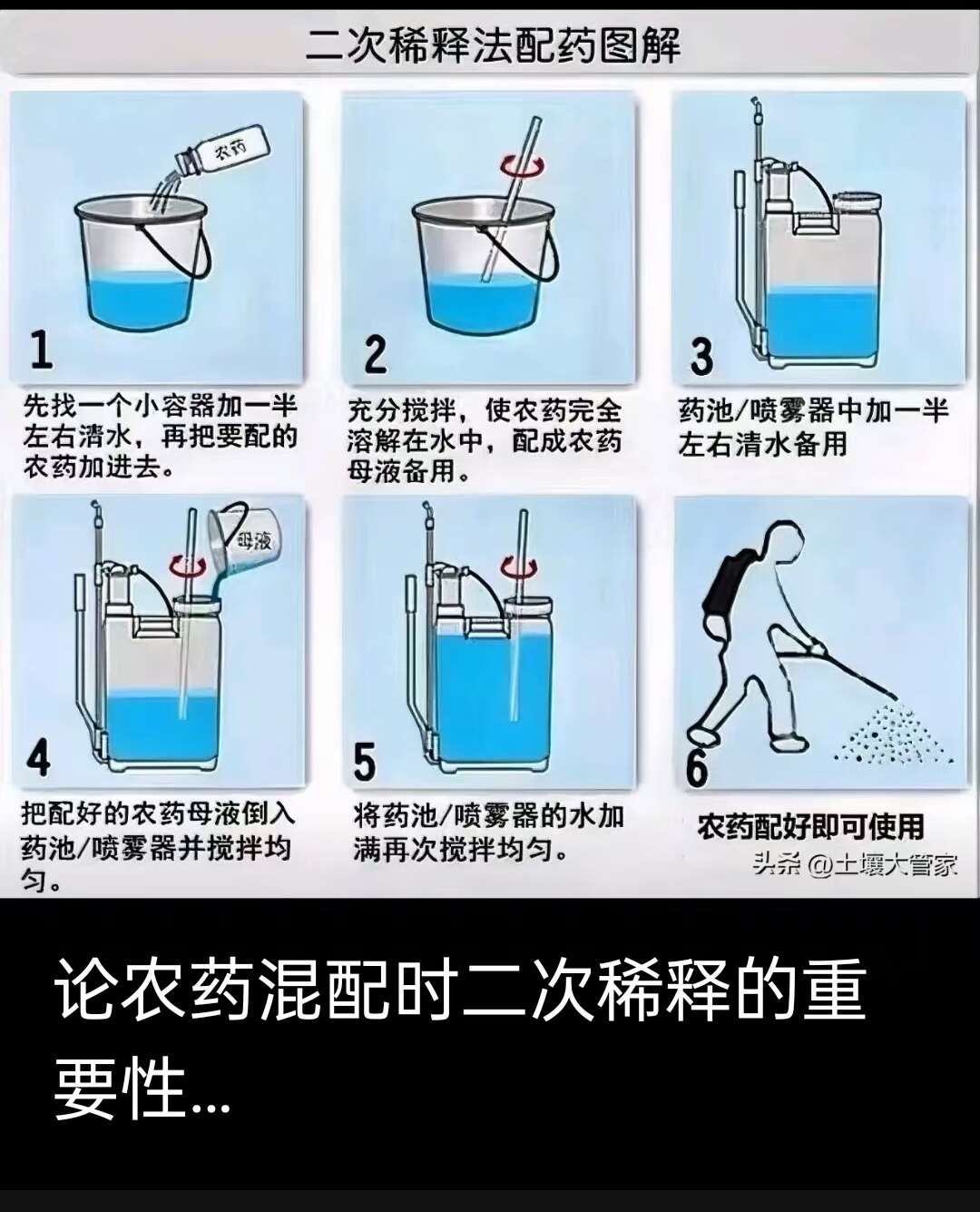 二次稀释法配药图解

农药

1

先找一个小容器加一半左右清水，再把要配的农药加进去。

2

充分搅拌，使农药完全溶解在水中，配成农药母液备用。

3

药池/喷雾器中加一半左右清水备用

母液

4

把配好的农药母液倒入药池/喷雾器并搅拌均匀。

5

将药池/喷雾器的水加满再次搅拌均匀。

6

农药配好即可使用

头条 @土壤大管家

论农药混配时二次稀释的重要性...