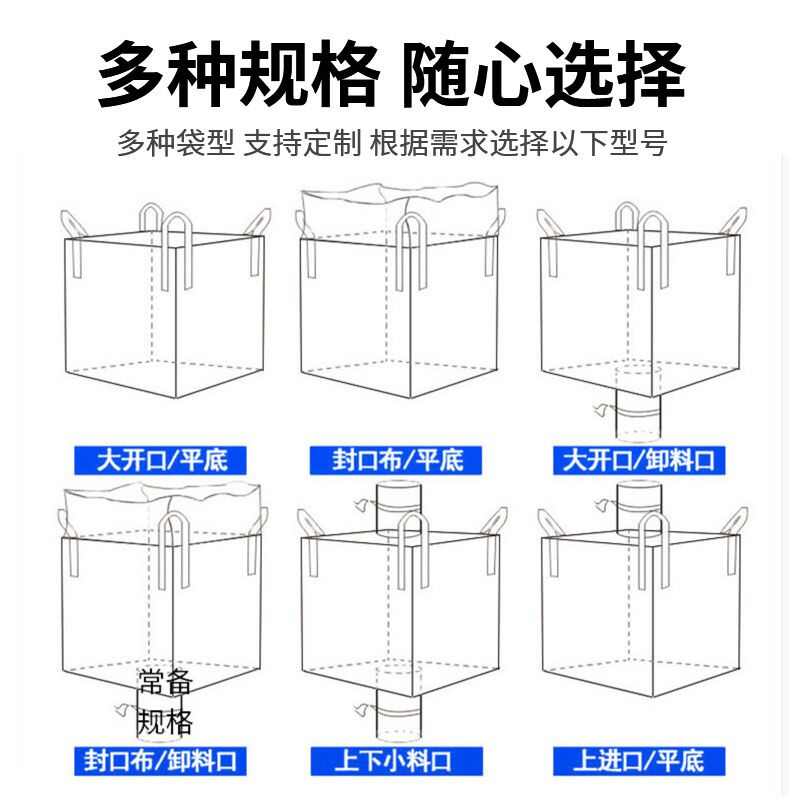 多种规格 随心选择

多种袋型 支持定制 根据需求选择以下型号

大开口/平底

封口布/平底

大开口/卸料口

常备规格

封口布/卸料口

上下小料口

上进口/平底