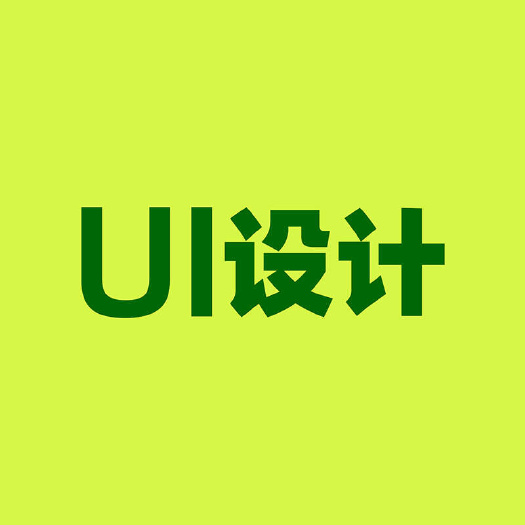 UI设计