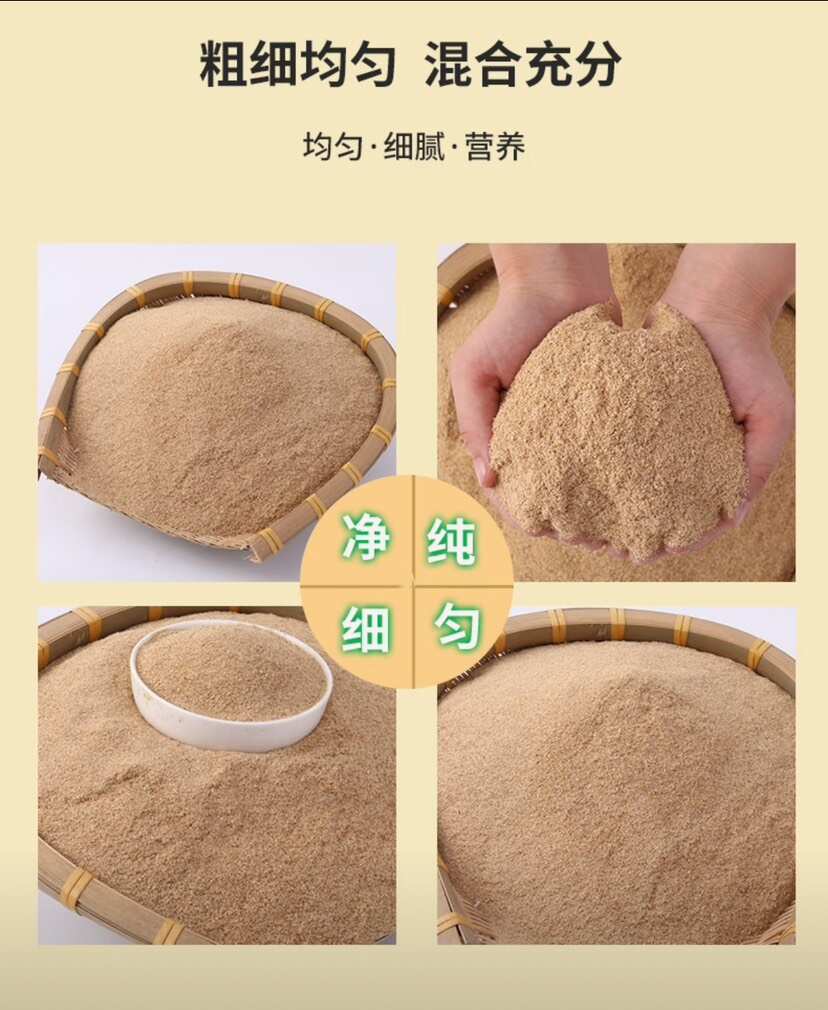 粗细均匀 混合充分

均匀·细腻·营养

净 纯

细 匀