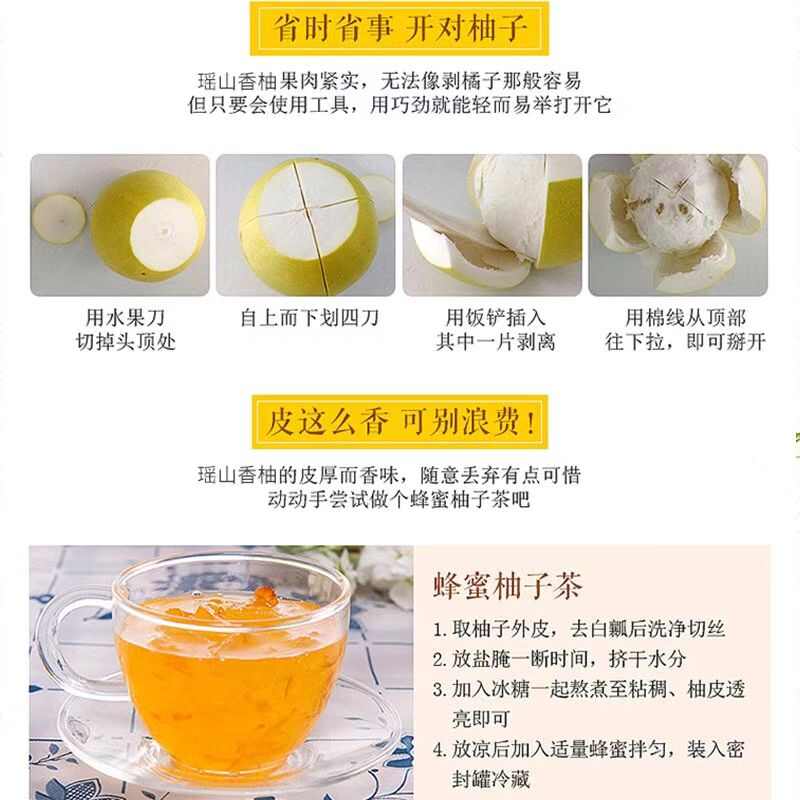 省时省事 开对柚子

瑶山香柚果肉紧实，无法像剥橘子那般容易
但只要会使用工具，用巧劲就能轻而易举打开它

用水果刀
切掉头顶处

自上而下划四刀

用饭铲插入
其中一片剥离

用棉线从顶部
往下拉，即可掰开

皮这么香 可别浪费！

瑶山香柚的皮厚而香味，随意丢弃有点可惜
动动手尝试做个蜂蜜柚子茶吧

蜂蜜柚子茶

1. 取柚子外皮，去白瓤后洗净切丝
2. 放盐腌一断时间，挤干水分
3. 加入冰糖一起熬煮至粘稠、柚皮透亮即可
4. 放凉后加入适量蜂蜜拌匀，装入密封罐冷藏