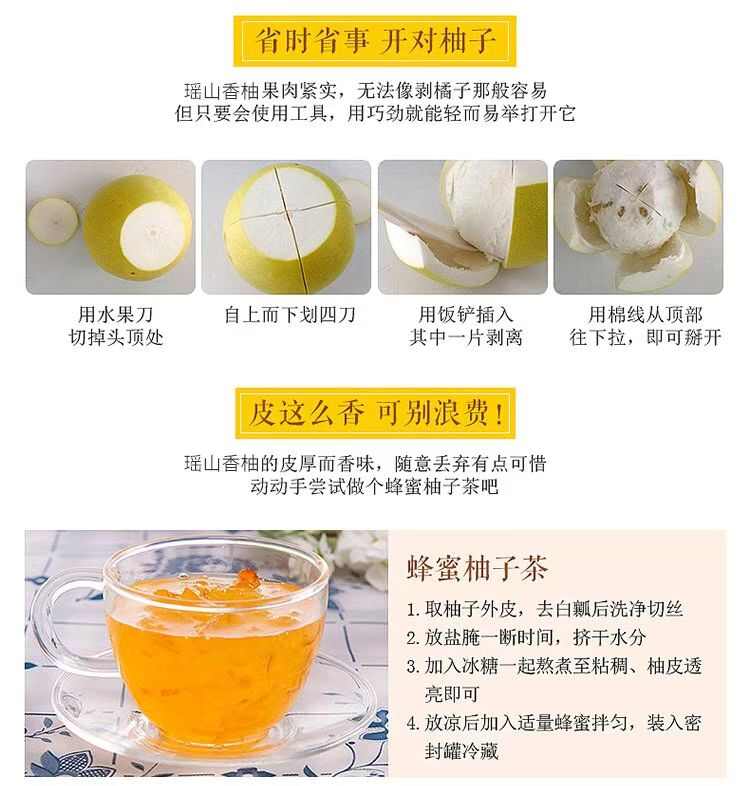 省时省事 开对柚子

瑶山香柚果肉紧实，无法像剥橘子那般容易
但只要会使用工具，用巧劲就能轻而易举打开它

用水果刀
切掉头顶处

自上而下划四刀

用饭铲插入
其中一片剥离

用棉线从顶部
往下拉，即可掰开

皮这么香 可别浪费！

瑶山香柚的皮厚而香味，随意丢弃有点可惜
动动手尝试做个蜂蜜柚子茶吧

蜂蜜柚子茶

1. 取柚子外皮，去白瓤后洗净切丝
2. 放盐腌一断时间，挤干水分
3. 加入冰糖一起熬煮至粘稠、柚皮透亮即可
4. 放凉后加入适量蜂蜜拌匀，装入密封罐冷藏