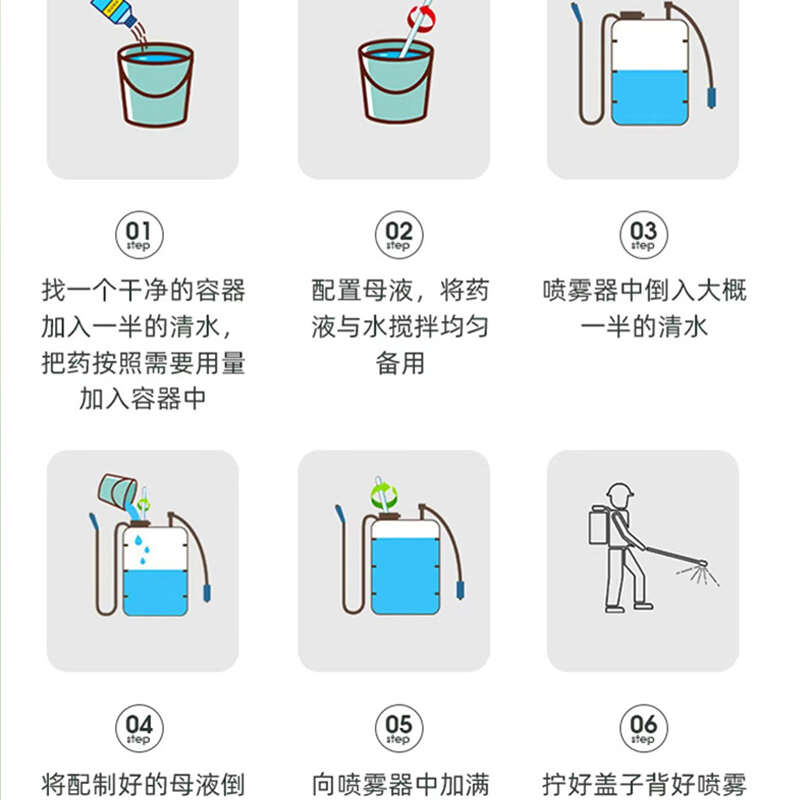 01
step

找一个干净的容器加入一半的清水，把药按照需要用量加入容器中

02
step

配置母液，将药液与水搅拌均匀备用

03
step

喷雾器中倒入大概一半的清水

04
step

将配制好的母液倒

05
step

向喷雾器中加满

06
step

拧好盖子背好喷雾