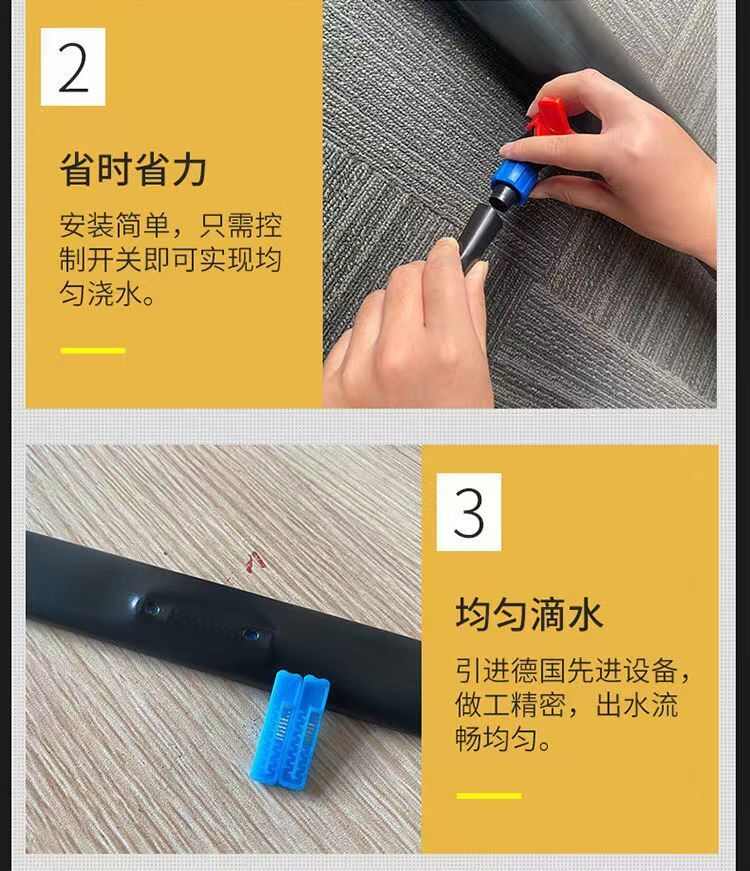 2

省时省力

安装简单，只需控制开关即可实现均匀浇水。

3

均匀滴水

引进德国先进设备，做工精密，出水流畅均匀。