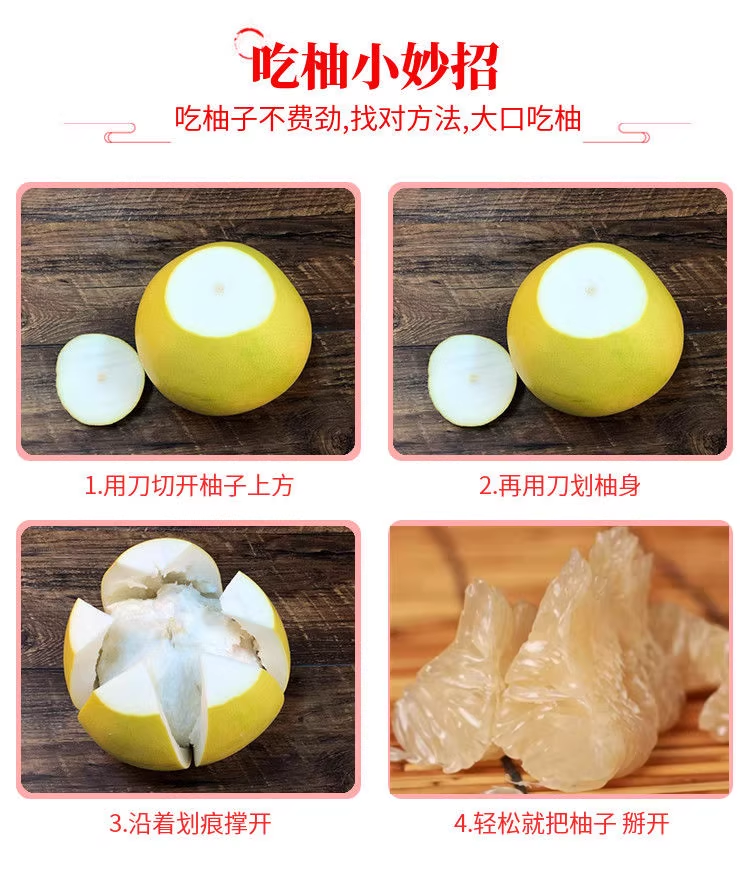 吃柚小妙招

吃柚子不费劲,找对方法,大口吃柚

1.用刀切开柚子上方

2.再用刀划柚身

3.沿着划痕撑开

4.轻松就把柚子 掰开