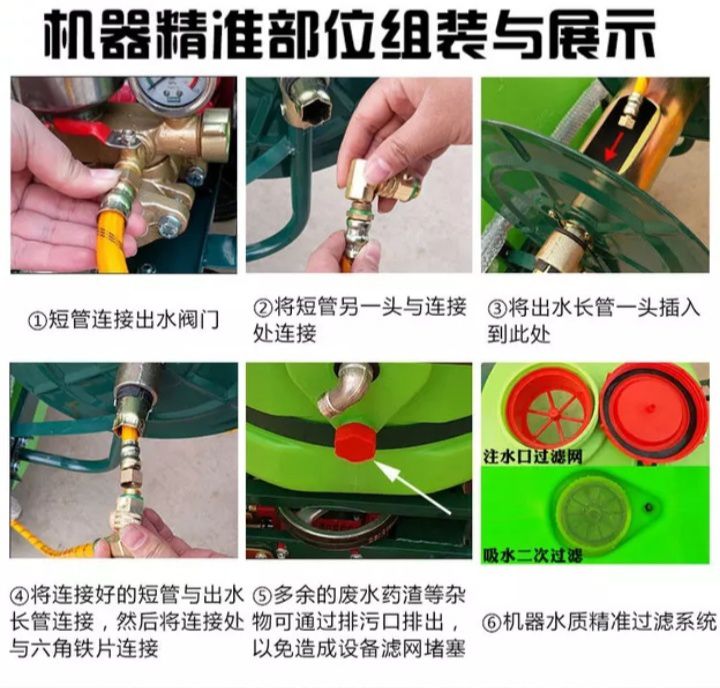 机器精准部位组装与展示

①短管连接出水阀门

②将短管另一头与连接处连接

③将出水长管一头插入到此处

注水口过滤网

吸水二次过滤

④将连接好的短管与出水长管连接，然后将连接处与六角铁片连接

⑤多余的废水药渣等杂物可通过排污口排出，以免造成设备滤网堵塞

⑥机器水质精准过滤系统