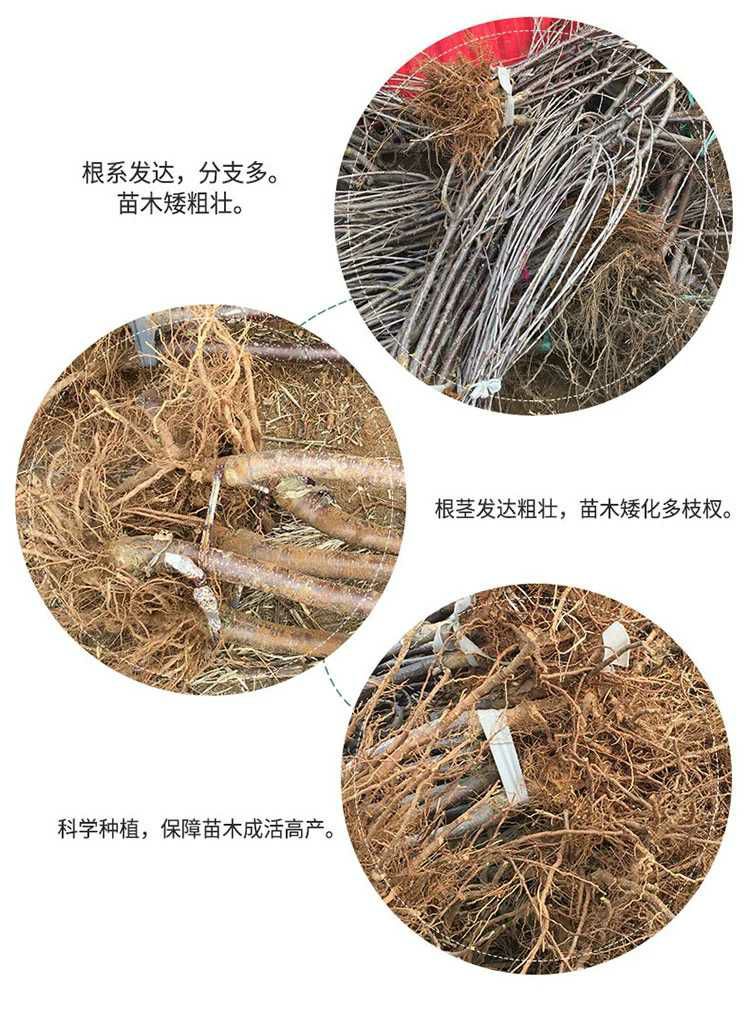 根系发达，分支多。
苗木矮粗壮。

根茎发达粗壮，苗木矮化多枝杈。

科学种植，保障苗木成活高产。