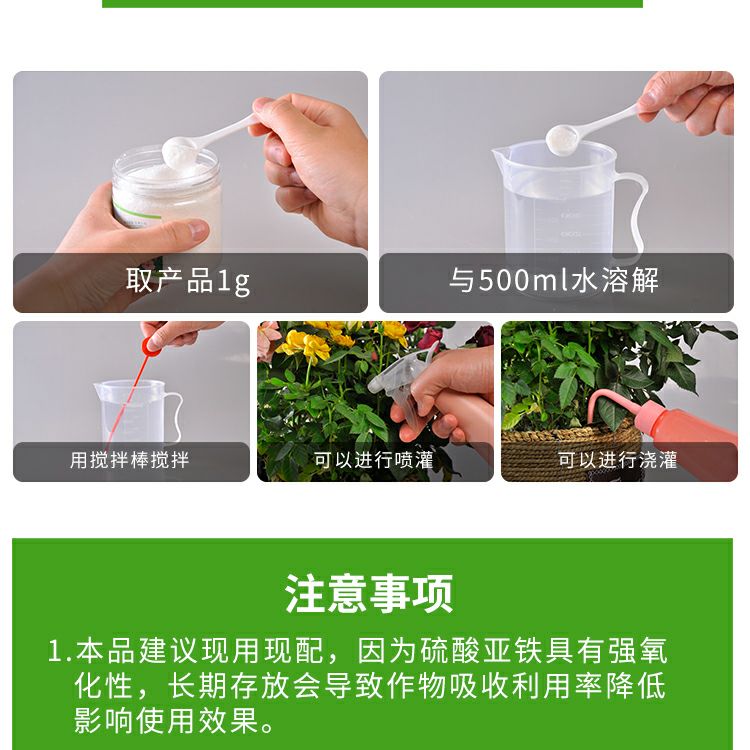 取产品1g

与500ml水溶解

用搅拌棒搅拌

可以进行喷灌

可以进行浇灌

注意事项

1.本品建议现用现配，因为硫酸亚铁具有强氧化性，长期存放会导致作物吸收利用率降低影响使用效果。