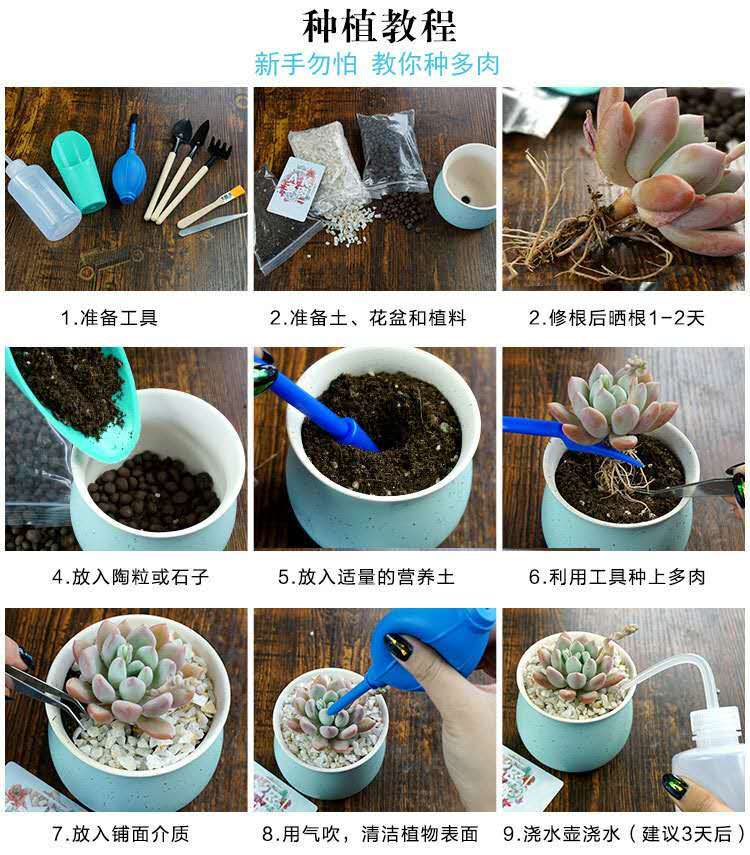 种植教程
新手勿怕 教你种多肉

1.准备工具

2.准备土、花盆和植料

2.修根后晒根1-2天

4.放入陶粒或石子

5.放入适量的营养土

6.利用工具种上多肉

7.放入铺面介质

8.用气吹，清洁植物表面

9.浇水壶浇水（建议3天后）