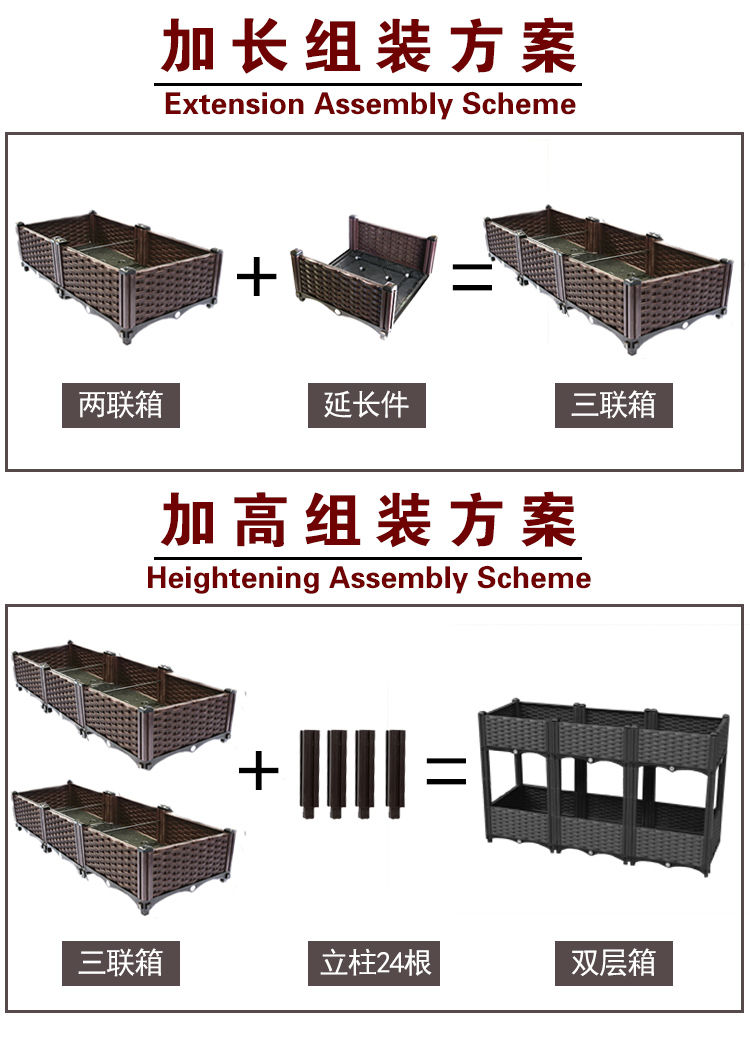 加长组装方案
Extension Assembly Scheme

+ =

两联箱

延长件

三联箱

加高组装方案
Heightening Assembly Scheme

+ =

三联箱

立柱24根

双层箱