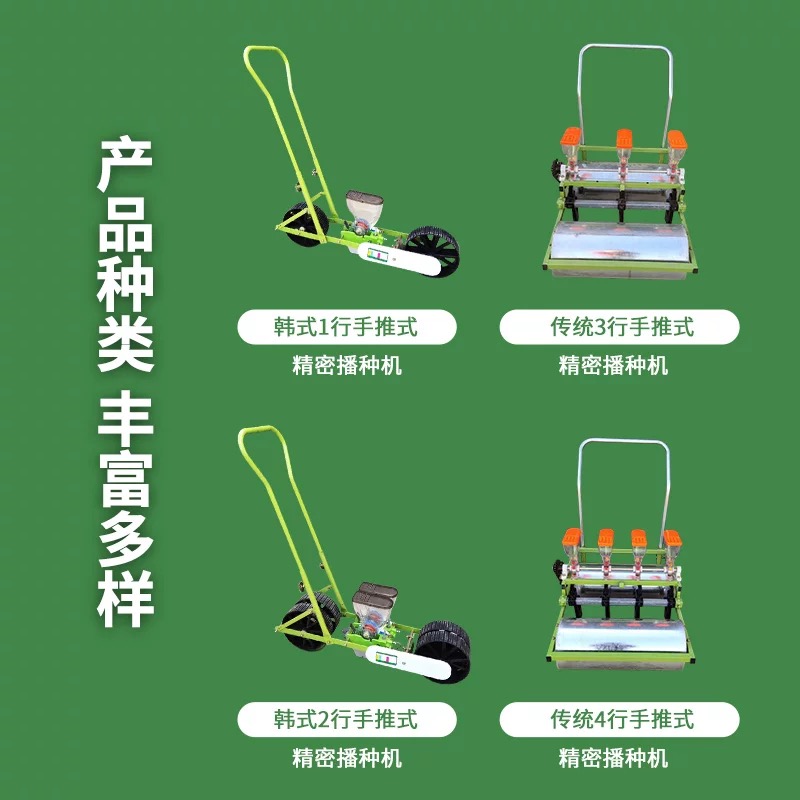 产品种类 丰富多样

韩式1行手推式
精密播种机

传统3行手推式
精密播种机

韩式2行手推式
精密播种机

传统4行手推式
精密播种机