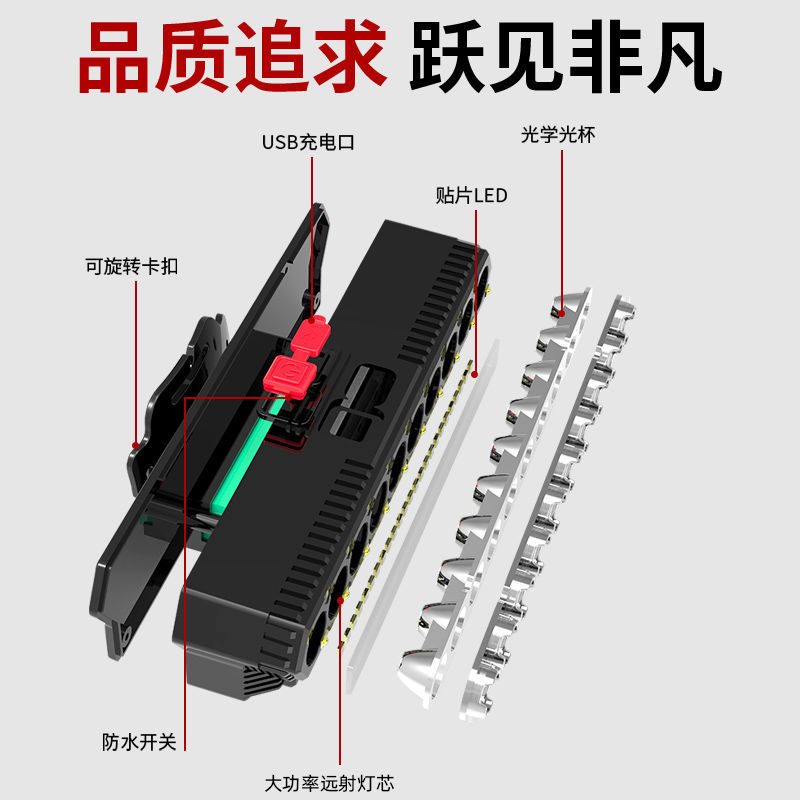 品质追求 跃见非凡

USB充电口

光学光杯

贴片LED

可旋转卡扣

防水开关

大功率远射灯芯