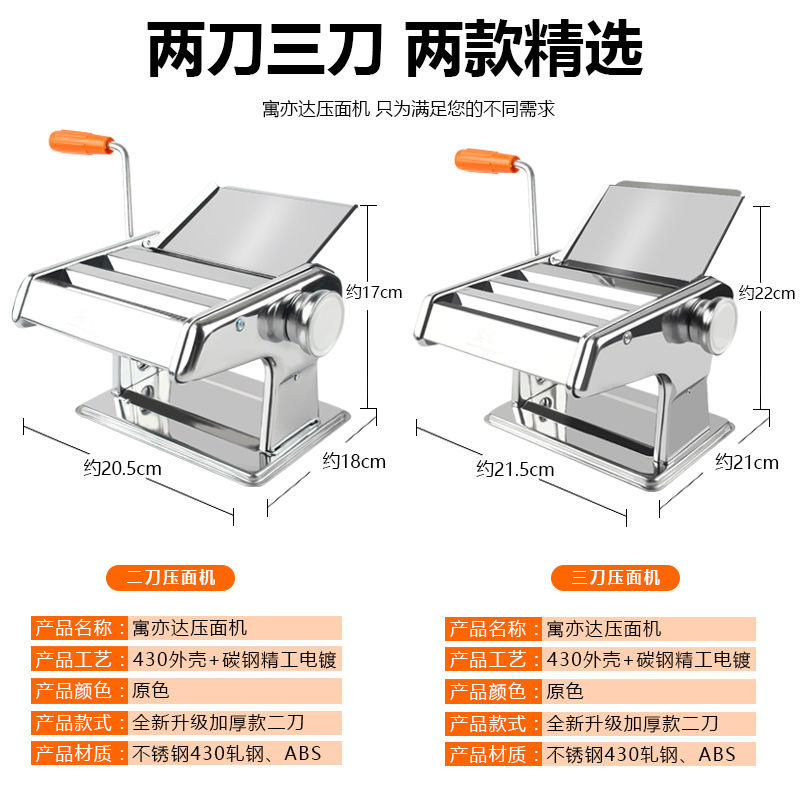 两刀三刀 两款精选

寓亦达压面机 只为满足您的不同需求

约17cm

约20.5cm

约18cm

约22cm

约21.5cm

约21cm

二刀压面机

| 产品名称： | 寓亦达压面机 |
|---|---|
| 产品工艺： | 430外壳+碳钢精工电镀 |
| 产品颜色： | 原色 |
| 产品款式： | 全新升级加厚款二刀 |
| 产品材质： | 不锈钢430轧钢、ABS |

三刀压面机

| 产品名称： | 寓亦达压面机 |
|---|---|
| 产品工艺： | 430外壳+碳钢精工电镀 |
| 产品颜色： | 原色 |
| 产品款式： | 全新升级加厚款二刀 |
| 产品材质： | 不锈钢430轧钢、ABS |