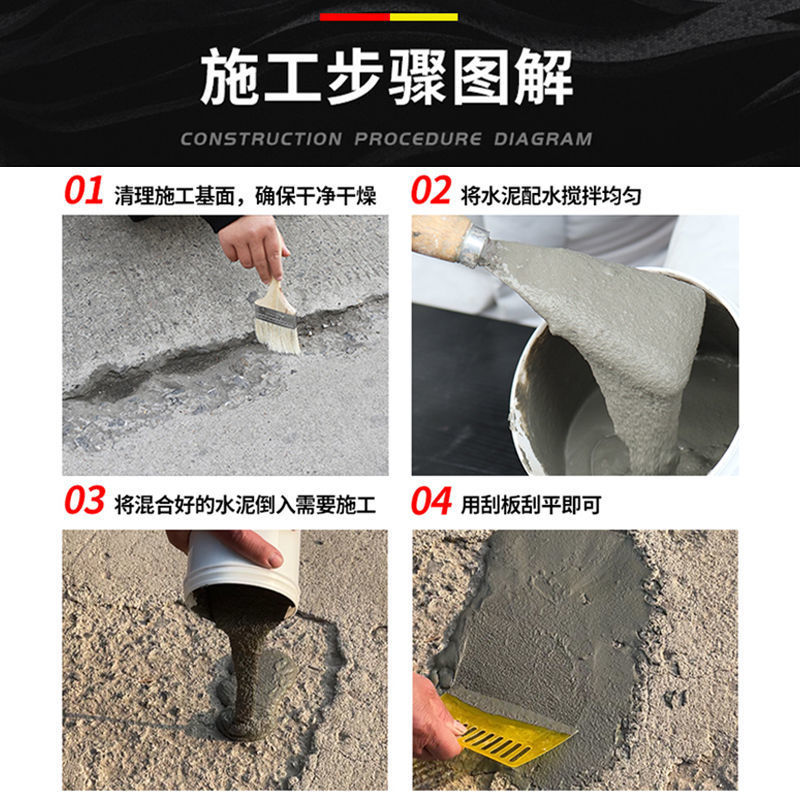 施工步骤图解

CONSTRUCTION PROCEDURE DIAGRAM

01 清理施工基面，确保干净干燥

02 将水泥配水搅拌均匀

03 将混合好的水泥倒入需要施工

04 用刮板刮平即可