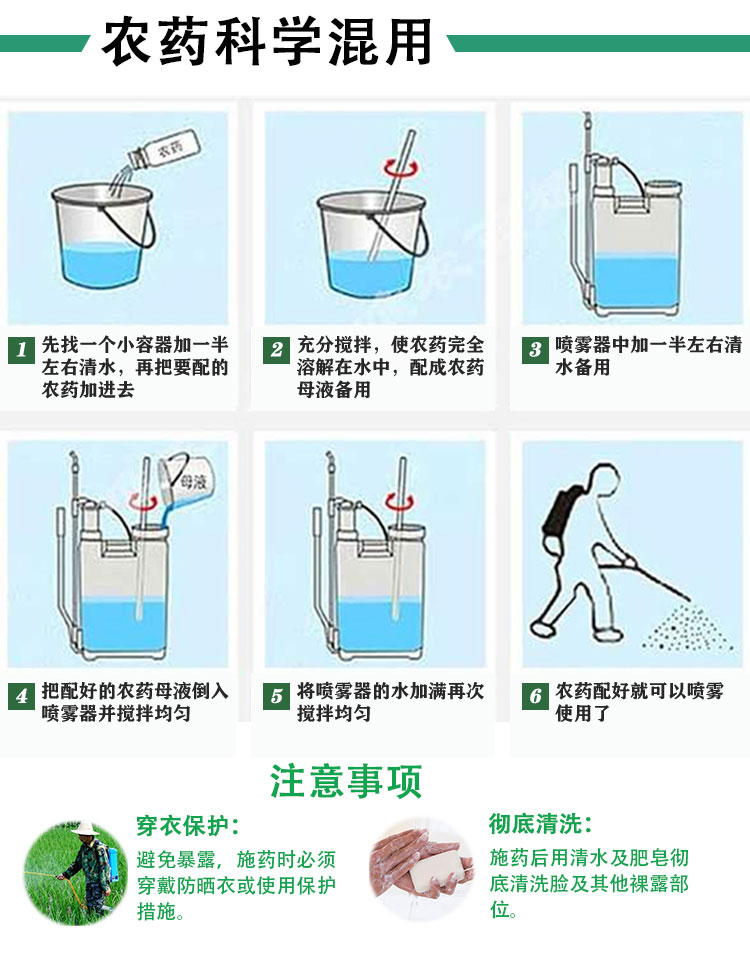 农药科学混用

农药

1 先找一个小容器加一半左右清水，再把要配的农药加进去

2 充分搅拌，使农药完全溶解在水中，配成农药母液备用

3 喷雾器中加一半左右清水备用

母液

4 把配好的农药母液倒入喷雾器并搅拌均匀

5 将喷雾器的水加满再次搅拌均匀

6 农药配好就可以喷雾使用了

注意事项

穿衣保护：
避免暴露，施药时必须穿戴防晒衣或使用保护措施。

彻底清洗：
施药后用清水及肥皂彻底清洗脸及其他裸露部位。