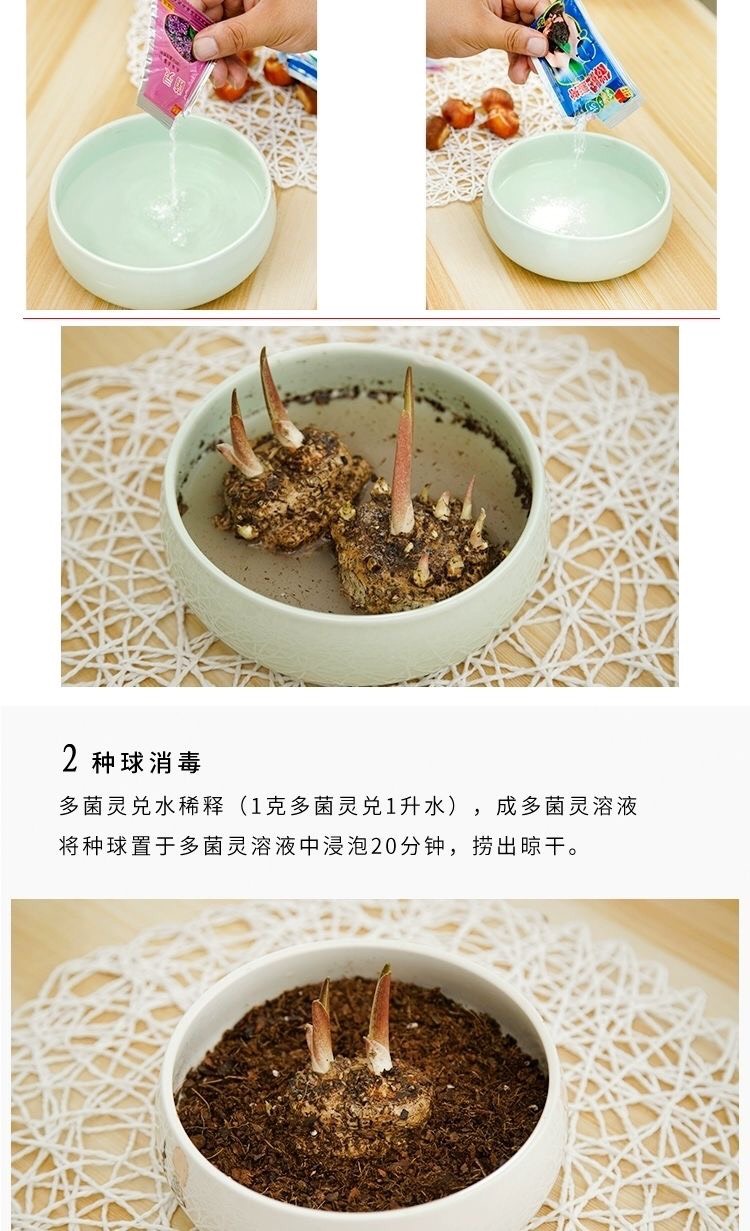 2 种球消毒

多菌灵兑水稀释（1克多菌灵兑1升水），成多菌灵溶液
将种球置于多菌灵溶液中浸泡20分钟，捞出晾干。